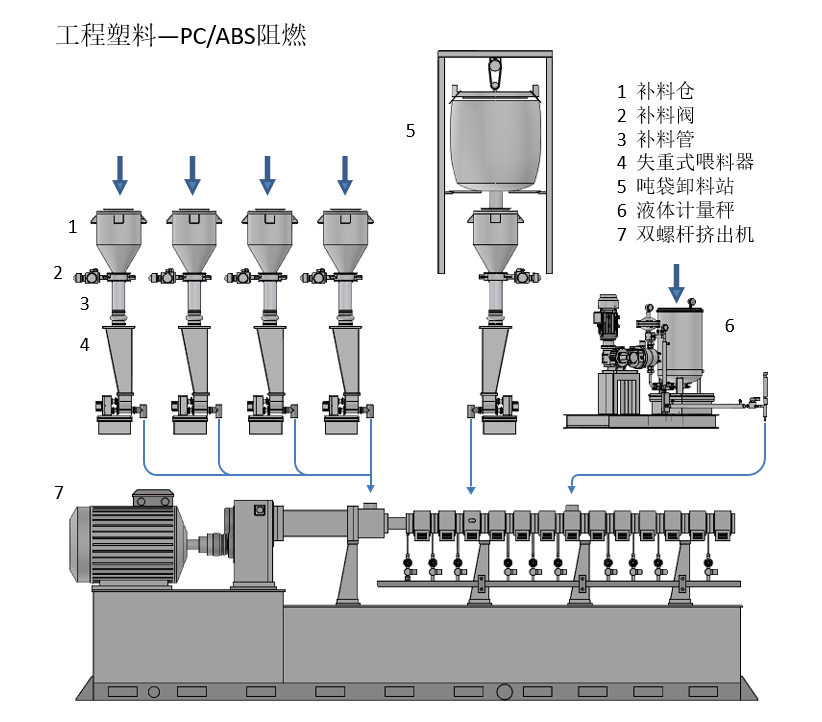 工程塑料—PC/ABS阻燃

1 补料仓
2 补料阀
3 补料管
4 失重式喂料器
5 吨袋卸料站
6 液体计量秤
7 双螺杆挤出机

5

1

2

3

4

6

7